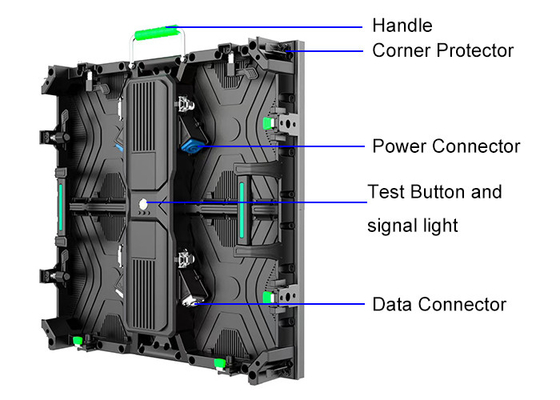 Handle
Corner Protector
Power Connector
Test Button and signal light
Data Connector